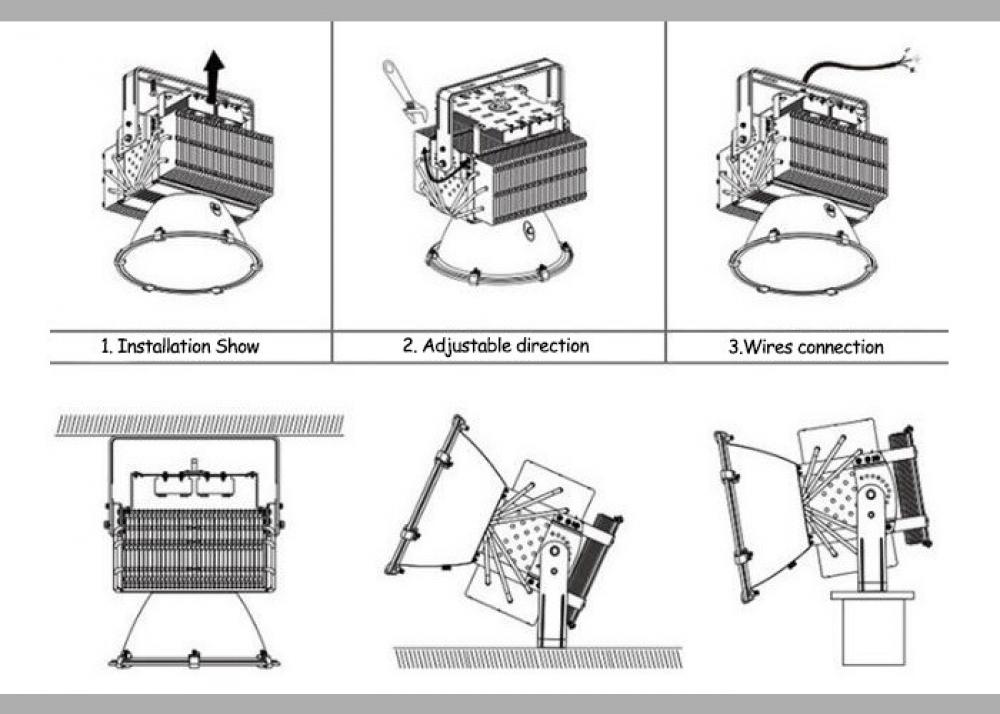 1. Installation Show

2. Adjustable direction

3.Wires connection