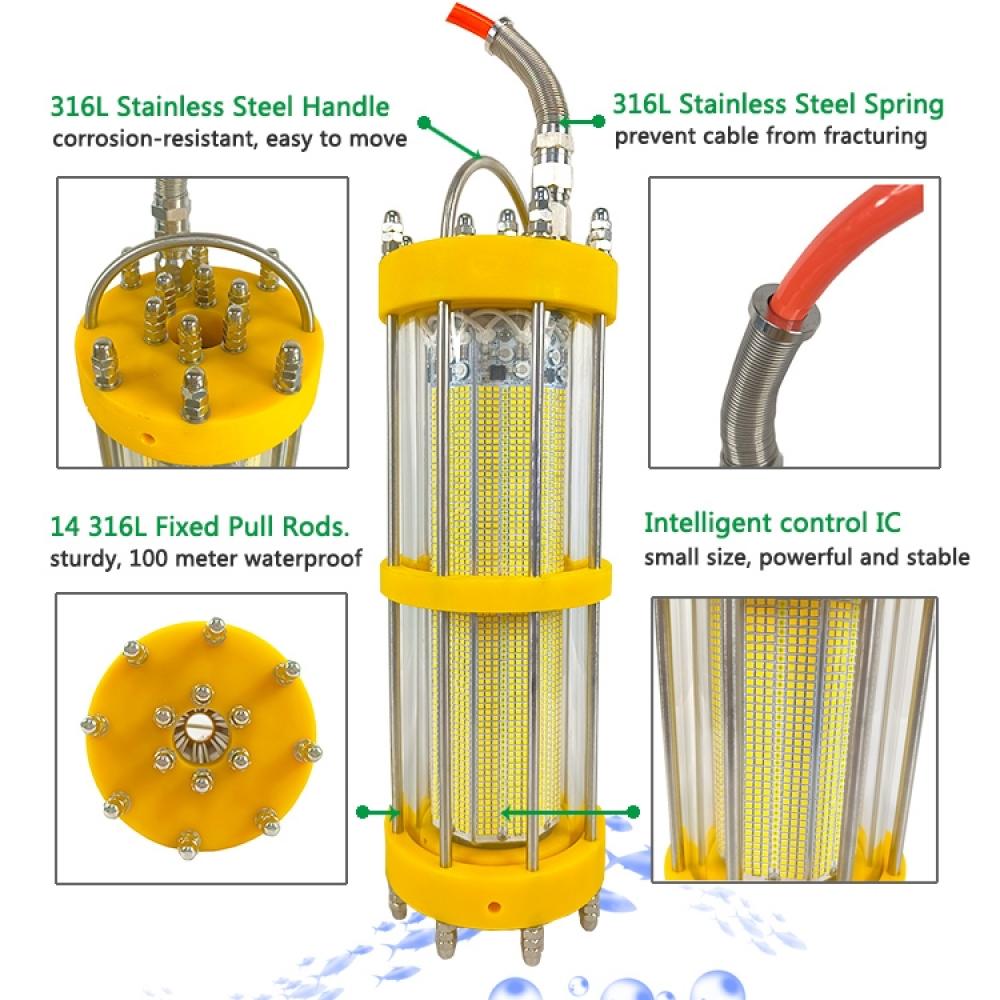 316L Stainless Steel Handle
corrosion-resistant, easy to move

316L Stainless Steel Spring
prevent cable from fracturing

14 316L Fixed Pull Rods.
sturdy, 100 meter waterproof

Intelligent control IC
small size, powerful and stable