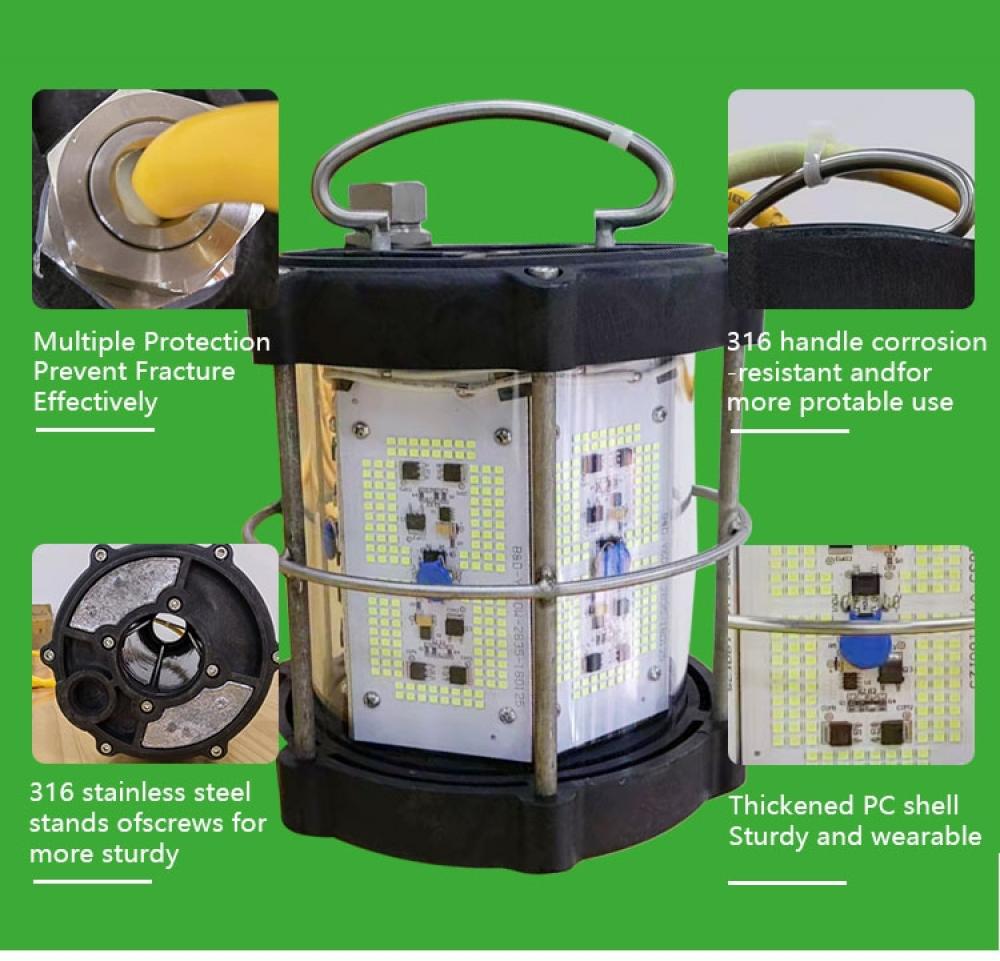 Multiple Protection Prevent Fracture Effectively

316 handle corrosion -resistant andfor more protable use

316 stainless steel stands ofscrews for more sturdy

Thickened PC shell Sturdy and wearable