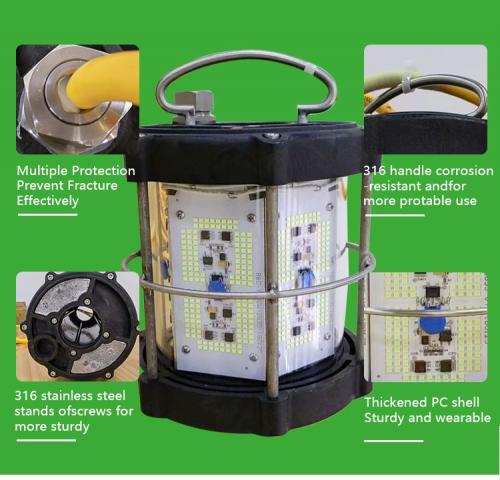 Multiple Protection
Prevent Fracture
Effectively

316 handle corrosion
-resistant andfor
more protable use

316 stainless steel
stands ofscrews for
more sturdy

Thickened PC shell
Sturdy and wearable