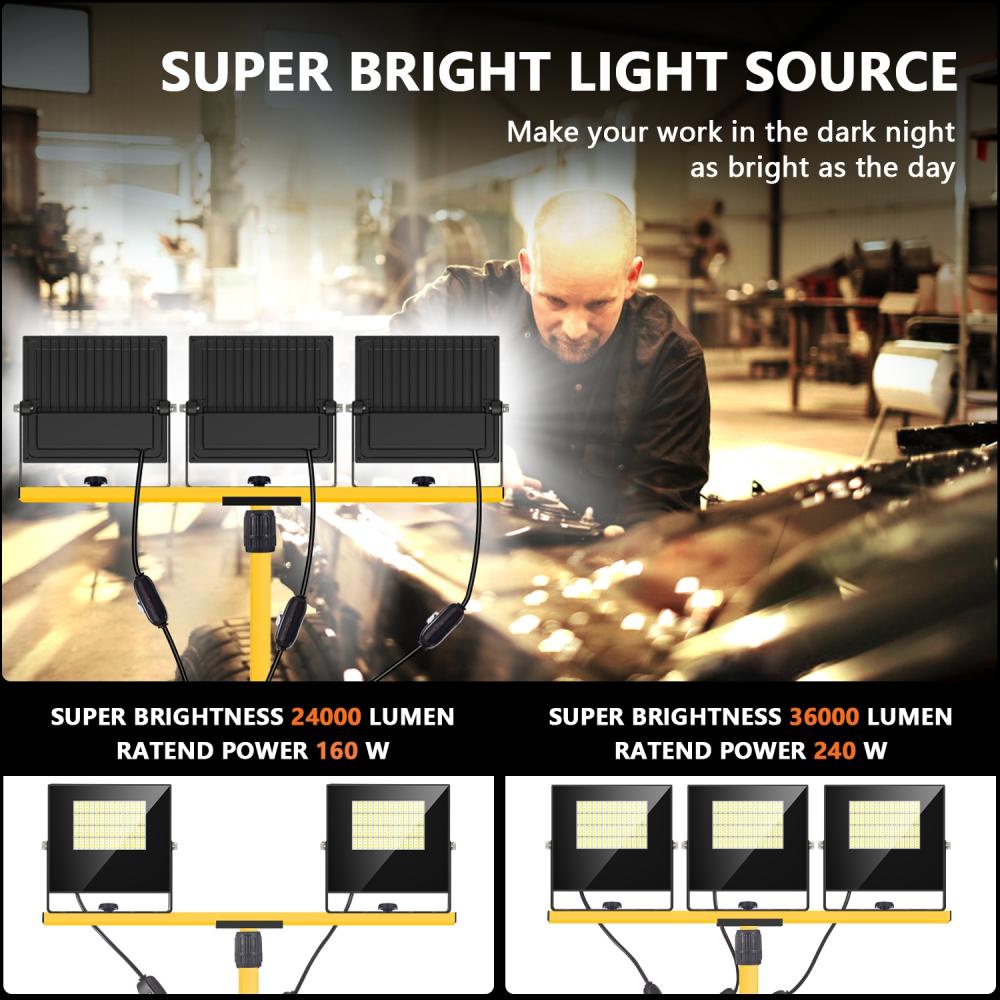 SUPER BRIGHT LIGHT SOURCE

Make your work in the dark night as bright as the day

SUPER BRIGHTNESS 24000 LUMEN
RATEND POWER 160 W

SUPER BRIGHTNESS 36000 LUMEN
RATEND POWER 240 W