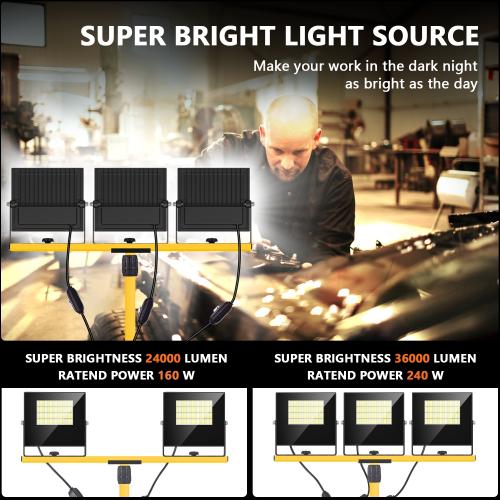 SUPER BRIGHT LIGHT SOURCE

Make your work in the dark night as bright as the day

SUPER BRIGHTNESS 24000 LUMEN
RATEND POWER 160 W

SUPER BRIGHTNESS 36000 LUMEN
RATEND POWER 240 W