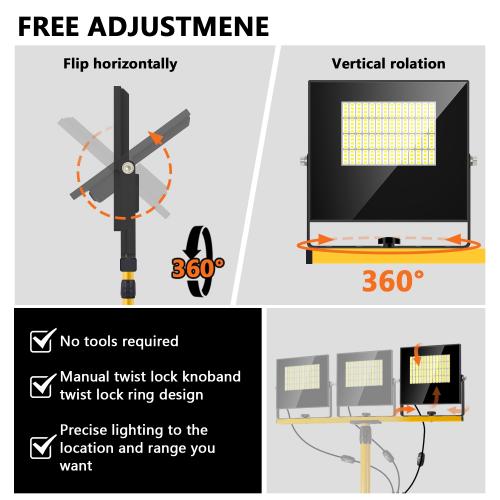 FREE ADJUSTMENE

Flip horizontally

360°

Vertical rolation

360°

No tools required

Manual twist lock knoband twist lock ring design

Precise lighting to the location and range you want