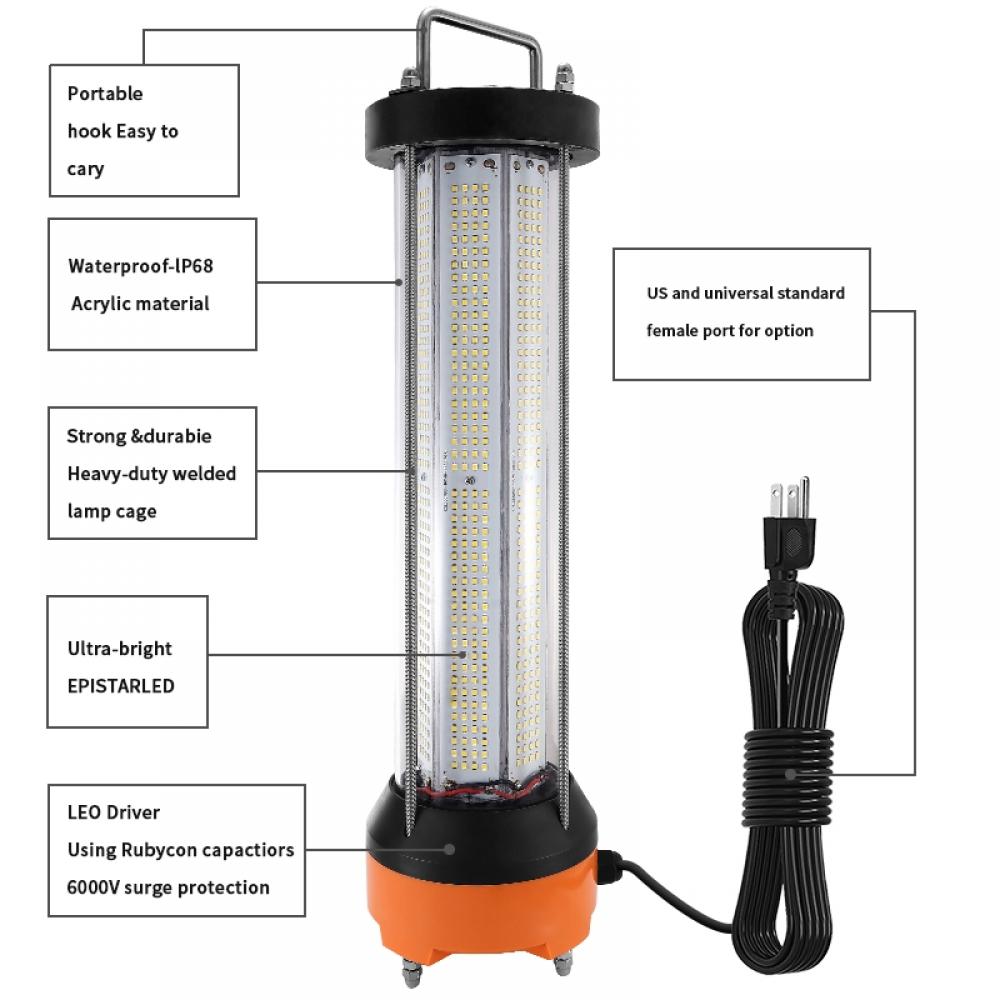 Portable hook Easy to cary

Waterproof-lP68 Acrylic material

Strong &durabie Heavy-duty welded lamp cage

Ultra-bright EPISTARLED

LEO Driver Using Rubycon capactiors 6000V surge protection

US and universal standard female port for option