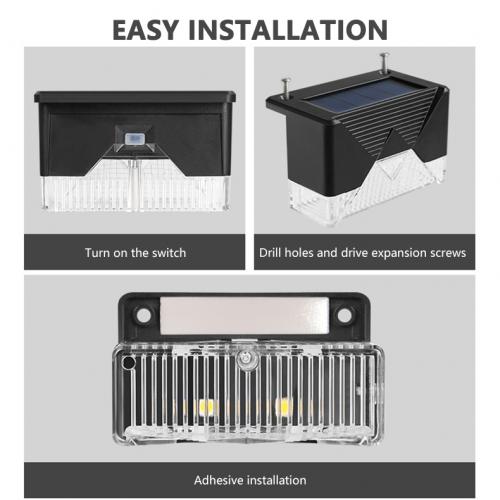 EASY INSTALLATION

Turn on the switch

Drill holes and drive expansion screws

Adhesive installation