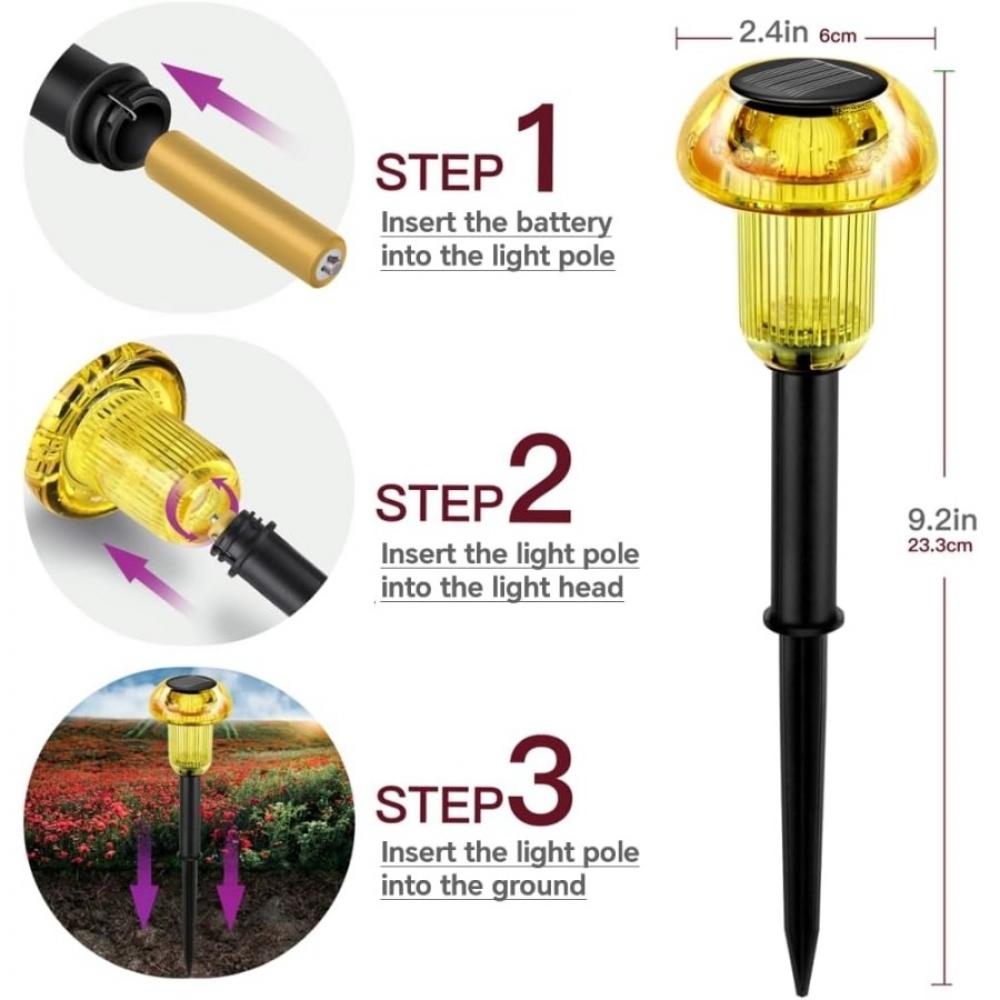 STEP 1
Insert the battery into the light pole

STEP 2
Insert the light pole into the light head

STEP 3
Insert the light pole into the ground

2.4in 6cm

9.2in 23.3cm