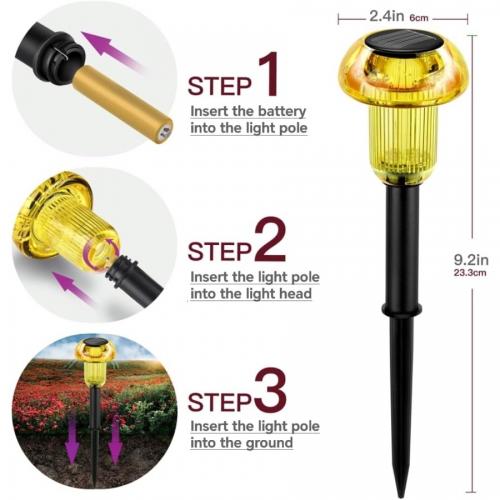 STEP 1
Insert the battery into the light pole

STEP 2
Insert the light pole into the light head

STEP 3
Insert the light pole into the ground

2.4in 6cm

9.2in 23.3cm