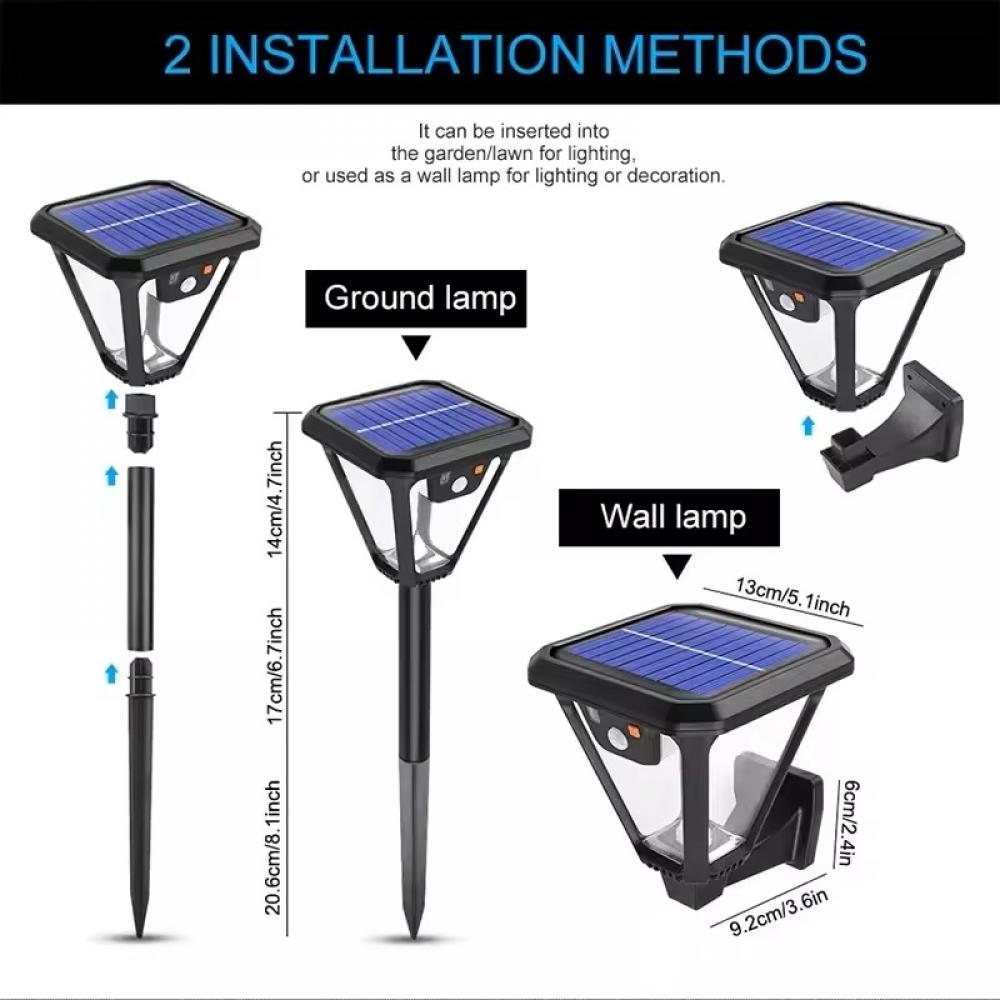 2 INSTALLATION METHODS

It can be inserted into the garden/lawn for lighting, or used as a wall lamp for lighting or decoration.

Ground lamp

14cm/4.7inch

17cm/6.7inch

20.6cm/8.1inch

Wall lamp

13cm/5.1inch

6cm/2.4in

9.2cm/3.6in