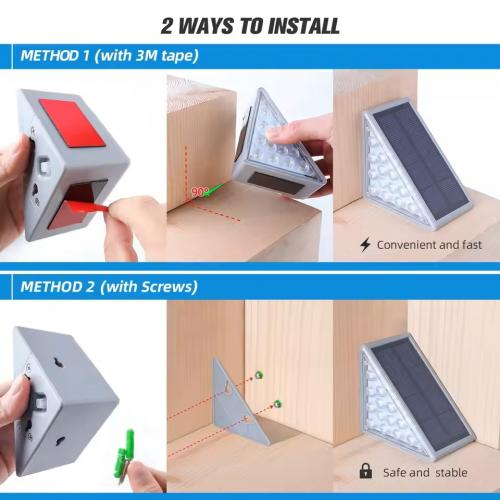 2 WAYS TO INSTALL

METHOD 1 (with 3M tape)

90°

Convenient and fast

METHOD 2 (with Screws)

Safe and stable