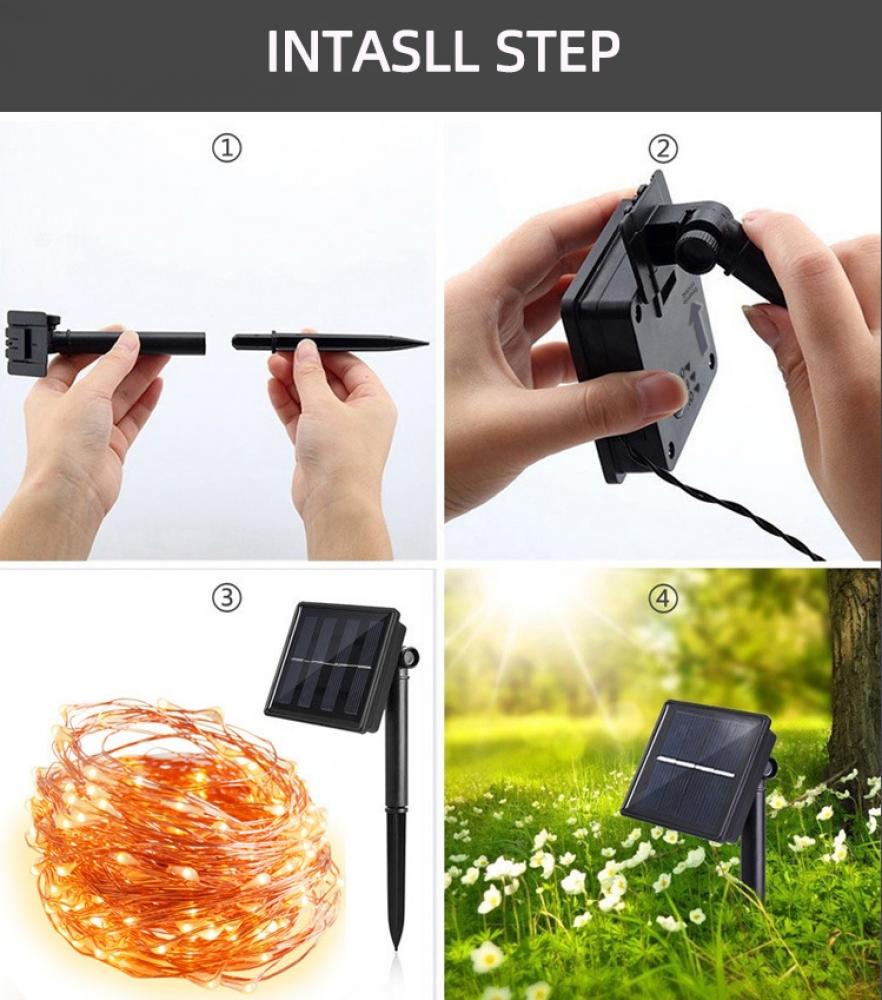 INTASLL STEP

①

②

③

④