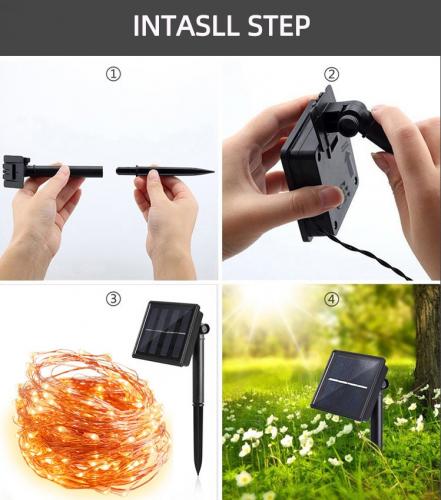 INTASLL STEP

①

②

③

④