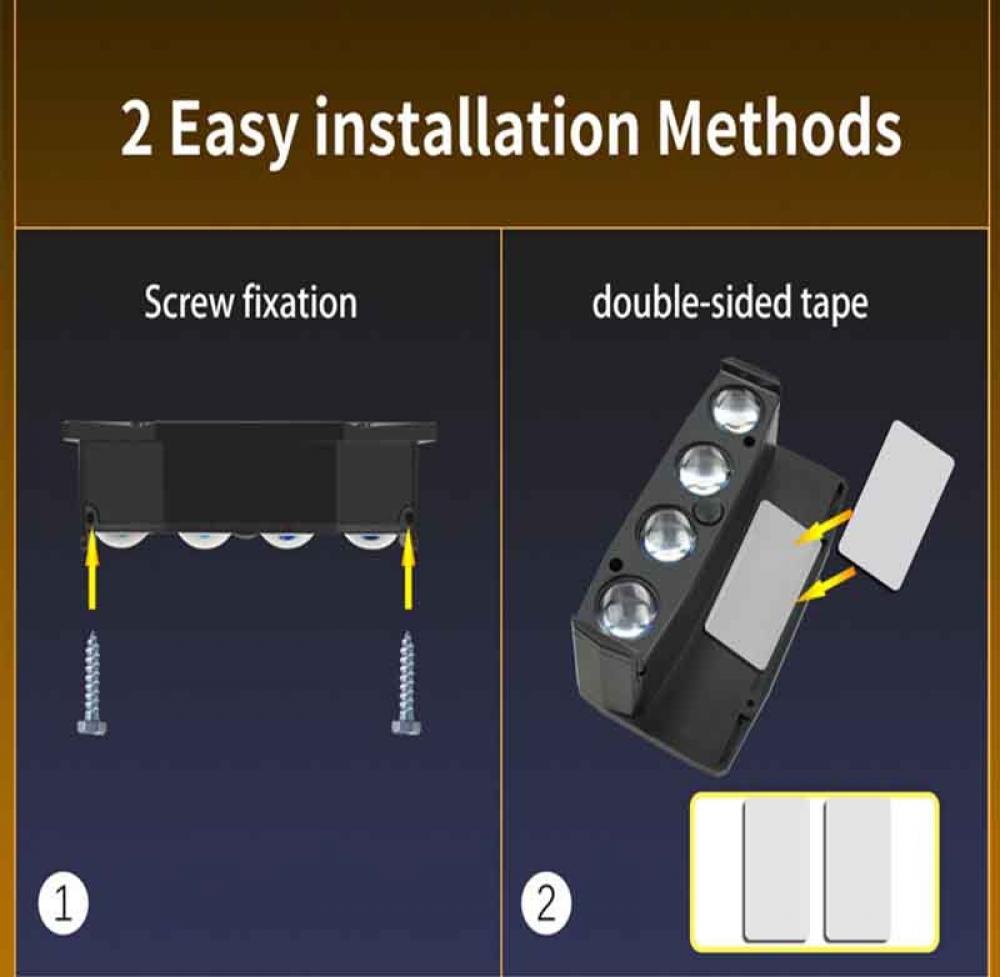 2 Easy installation Methods

Screw fixation

1

double-sided tape

2