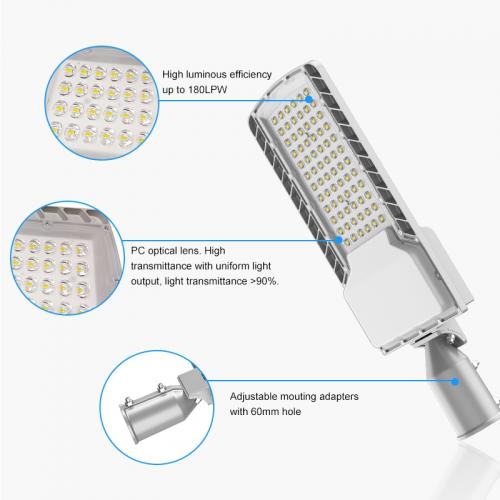 High luminous efficiency up to 180LPW

PC optical lens. High transmittance with uniform light output, light transmittance >90%.

Adjustable mouting adapters with 60mm hole