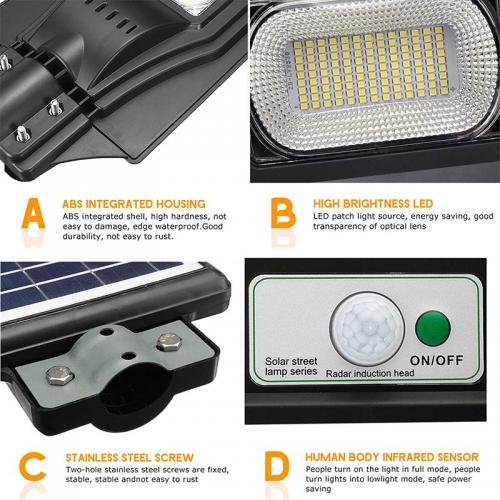 A

ABS INTEGRATED HOUSING

ABS integrated shell, high hardness, not easy to damage, edge waterproof.Good durability, not easy to rust.

B

HIGH BRIGHTNESS LED

LED patch light source, energy saving, good transparency of optical lens

Solar street lamp series

Radar induction head

ON/OFF

C

STAINLESS STEEL SCREW

Two-hole stainless steel screws are fixed, stable, stable andnot easy to rust

D

HUMAN BODY INFRARED SENSOR

People turn on the light in full mode, people turn lights into lowlight mode, safe power saving