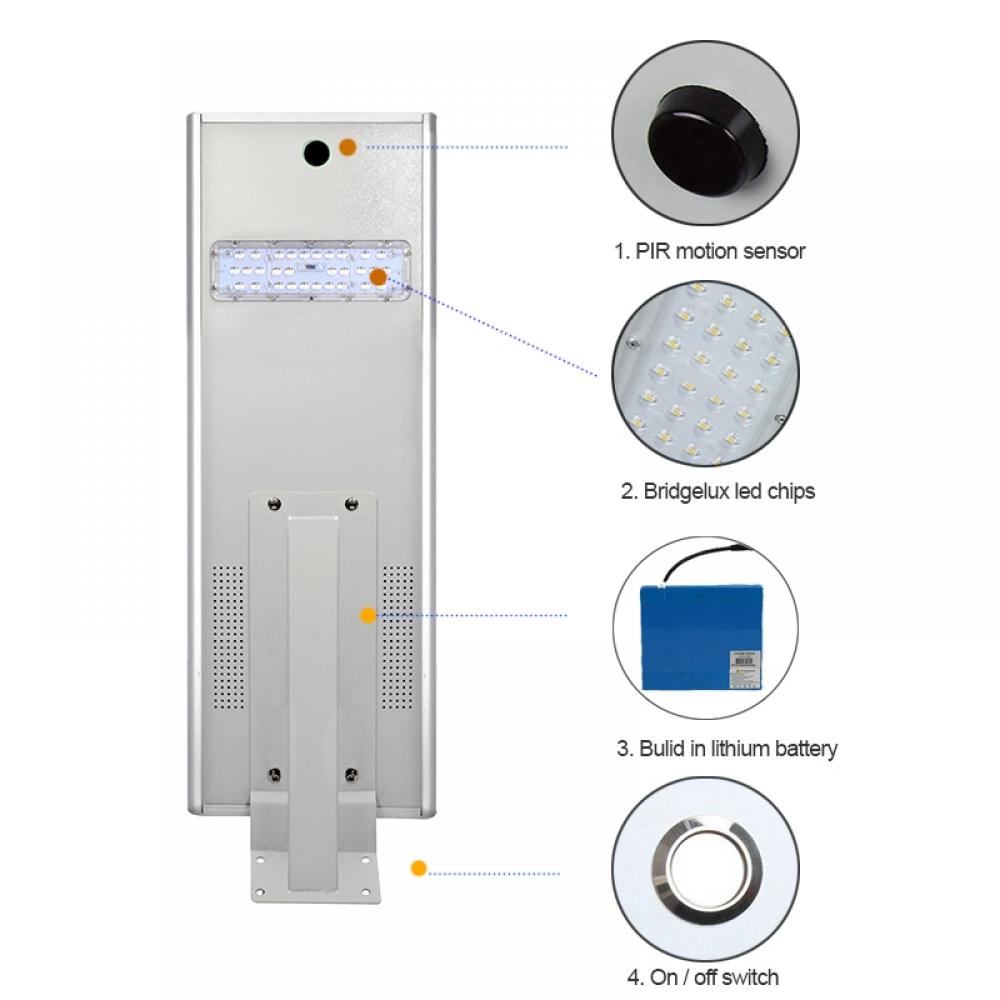 1. PIR motion sensor

2. Bridgelux led chips

3. Bulid in lithium battery

4. On / off switch