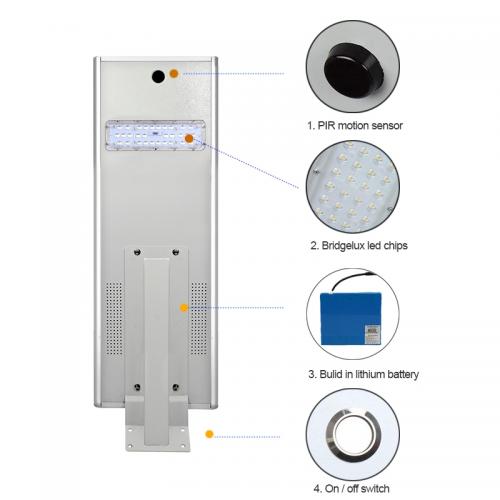 1. PIR motion sensor

2. Bridgelux led chips

3. Bulid in lithium battery

4. On / off switch