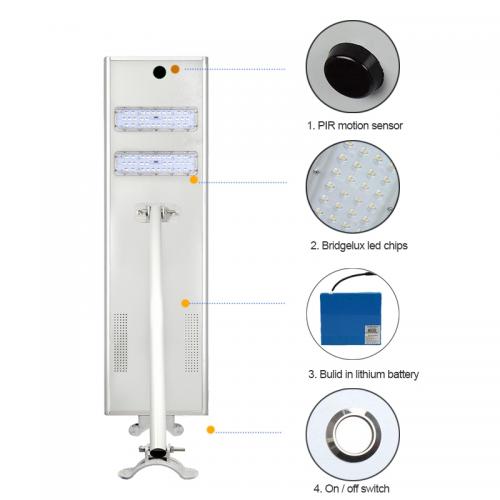 1. PIR motion sensor

2. Bridgelux led chips

3. Bulid in lithium battery

4. On / off switch