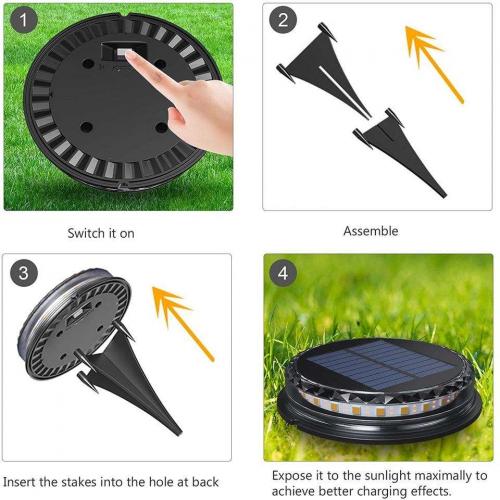 1

Switch it on

2

Assemble

3

Insert the stakes into the hole at back

4

Expose it to the sunlight maximally to achieve better charging effects.