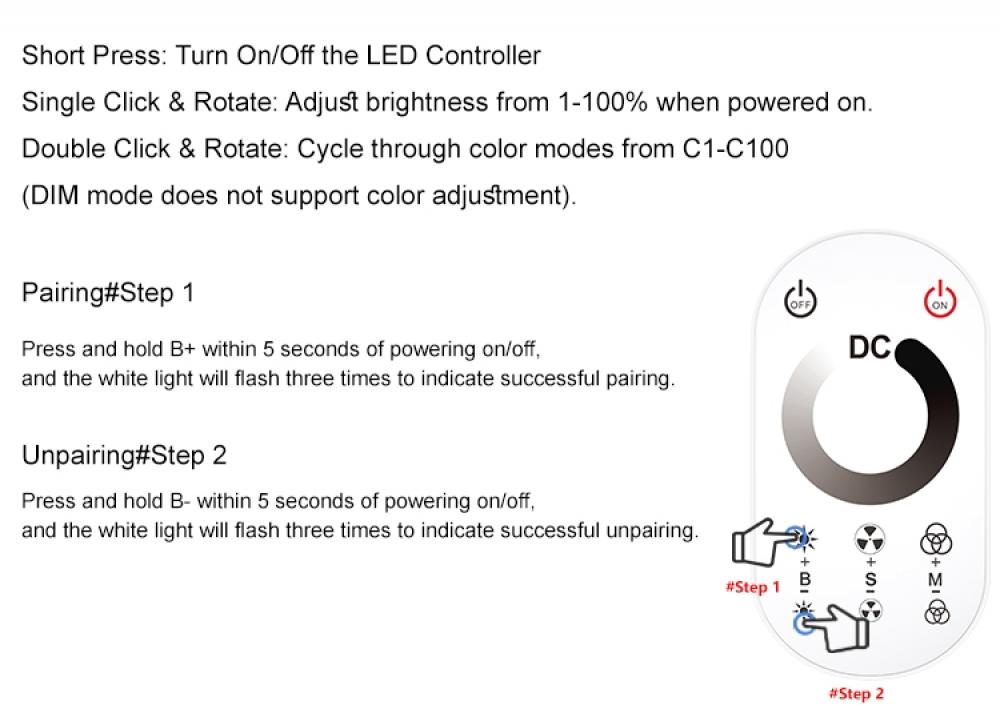 Short Press: Turn On/Off the LED Controller
Single Click & Rotate: Adjust brightness from 1-100% when powered on.
Double Click & Rotate: Cycle through color modes from C1-C100
(DIM mode does not support color adjustment).

Pairing#Step 1

Press and hold B+ within 5 seconds of powering on/off, and the white light will flash three times to indicate successful pairing.

Unpairing#Step 2

Press and hold B- within 5 seconds of powering on/off, and the white light will flash three times to indicate successful unpairing.

OFF
ON
DC
+
B
-
+
S
-
+
M
-
#Step 1
#Step 2